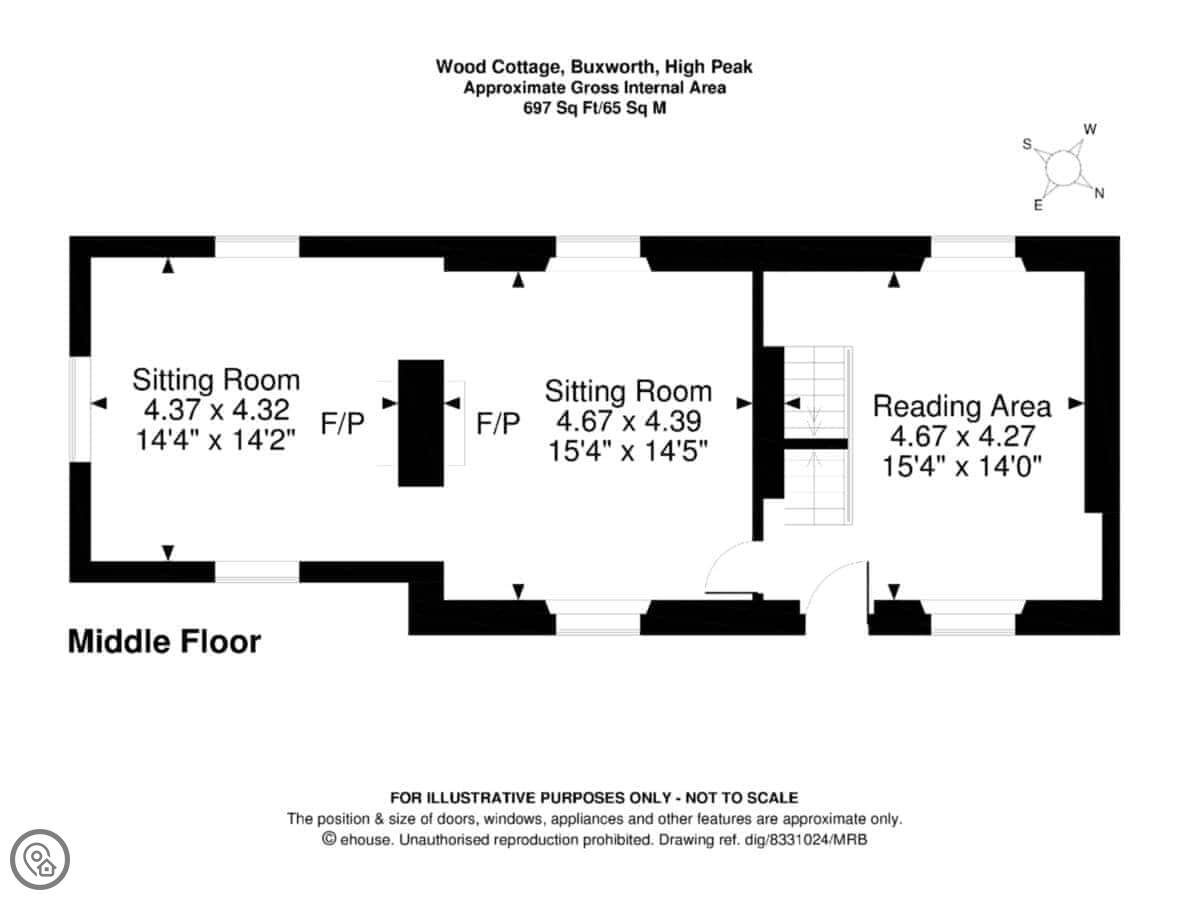 Wood Cottage, Buxworth, High Peak
Approximate Gross Internal Area
697 Sq Ft/65 Sq M

S W E N

Sitting Room
4.37 x 4.32
14'4" x 14'2"

F/P

F/P

Sitting Room
4.67 x 4.39
15'4" x 14'5"

Reading Area
4.67 x 4.27
15'4" x 14'0"

Middle Floor

FOR ILLUSTRATIVE PURPOSES ONLY - NOT TO SCALE
The position & size of doors, windows, appliances and other features are approximate only.
© ehouse. Unauthorised reproduction prohibited. Drawing ref. dig/8331024/MRB